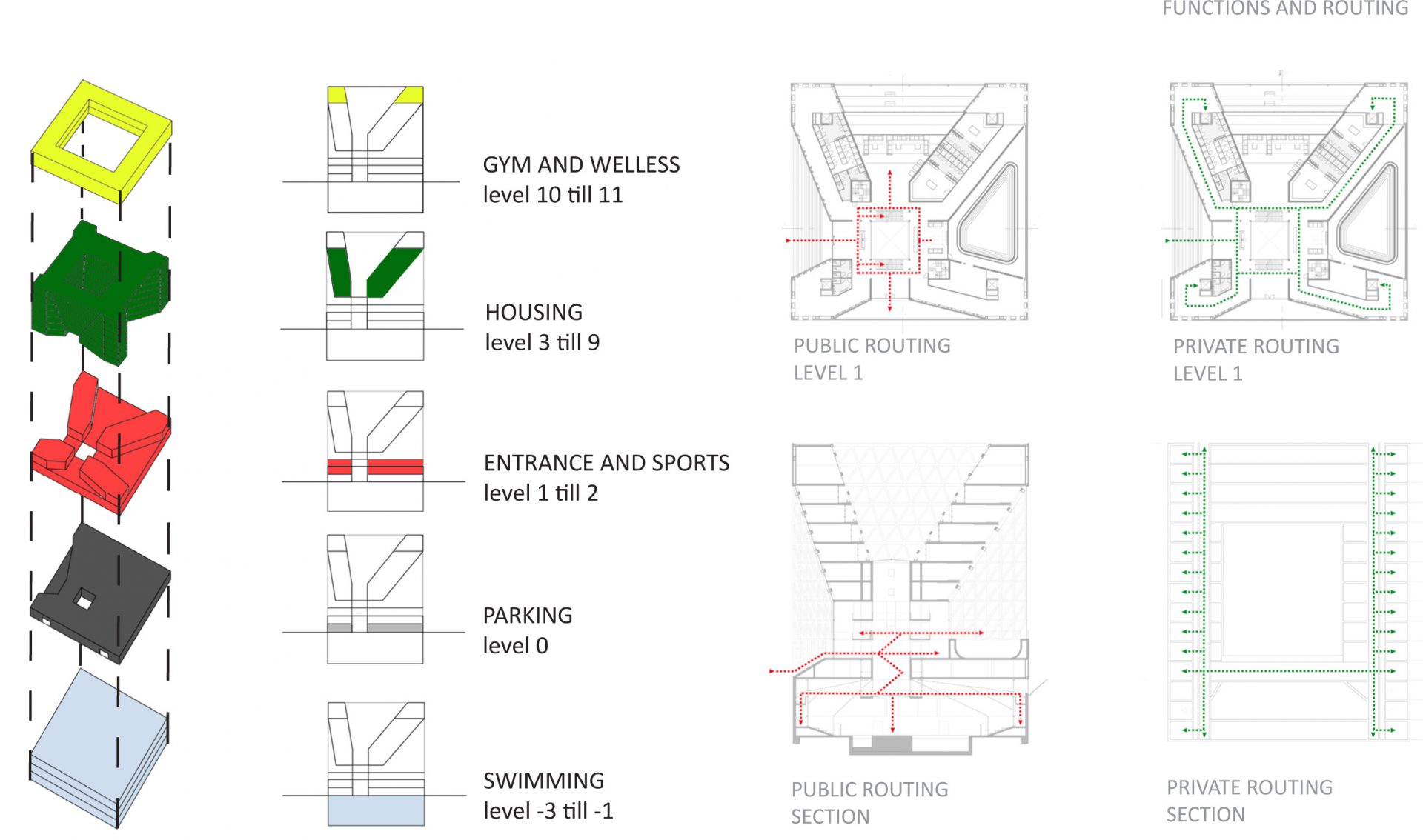 FUNCTIONS AND ROUTING

GYM AND WELLESS
level 10 till 11

HOUSING
level 3 till 9

ENTRANCE AND SPORTS
level 1 till 2

PARKING
level 0

SWIMMING
level -3 till -1

PUBLIC ROUTING
LEVEL 1

PRIVATE ROUTING
LEVEL 1

PUBLIC ROUTING
SECTION

PRIVATE ROUTING
SECTION