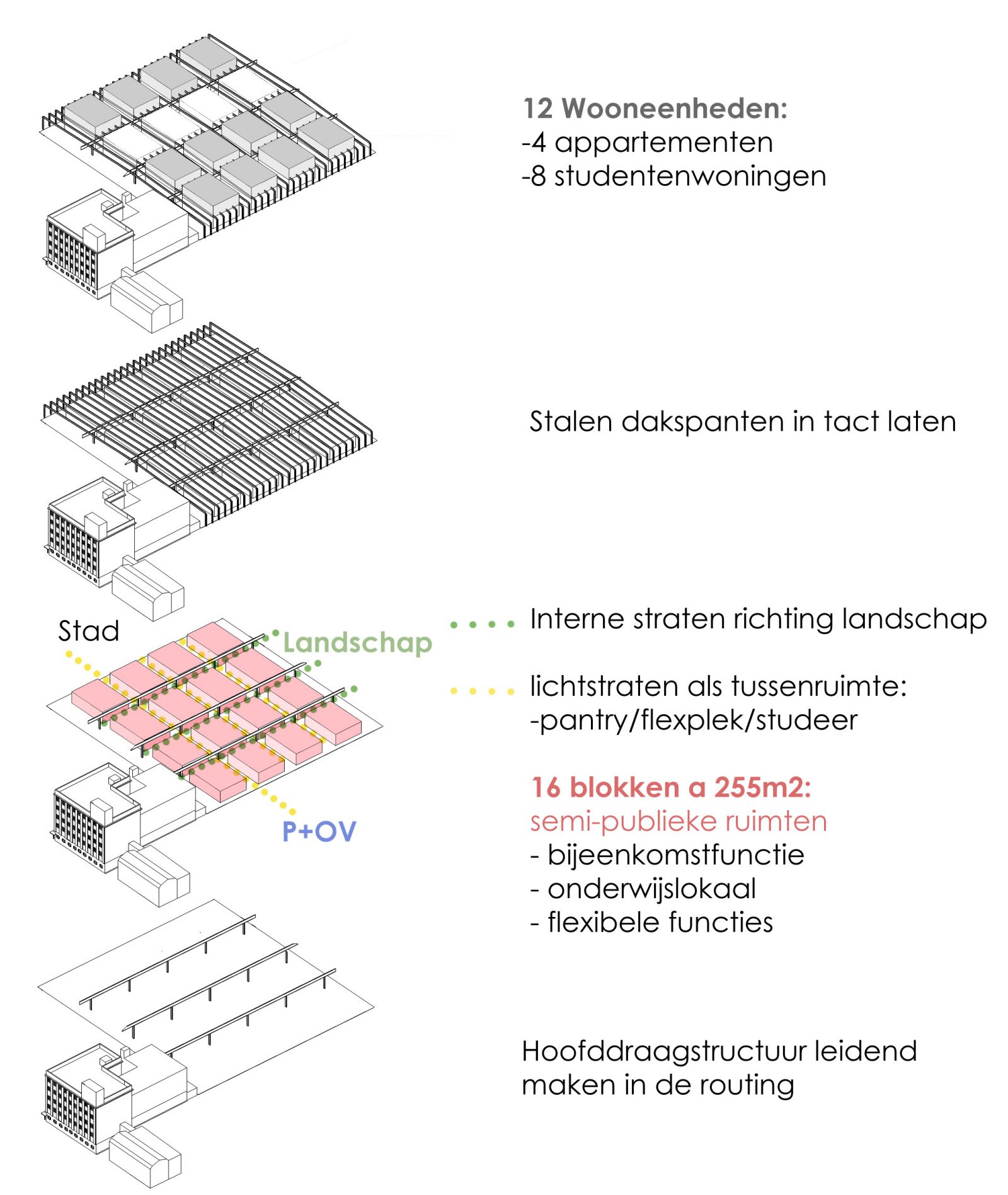 12 Wooneenheden:
-4 appartementen
-8 studentenwoningen

Stalen dakspanten in tact laten

Stad

Landschap

P+OV

Interne straten richting landschap

lichtstraten als tussenruimte:
-pantry/flexplek/studeer

16 blokken a 255m2:
semi-publieke ruimten
- bijeenkomstfunctie
- onderwijslokaal
- flexibele functies

Hoofddraagstructuur leidend maken in de routing