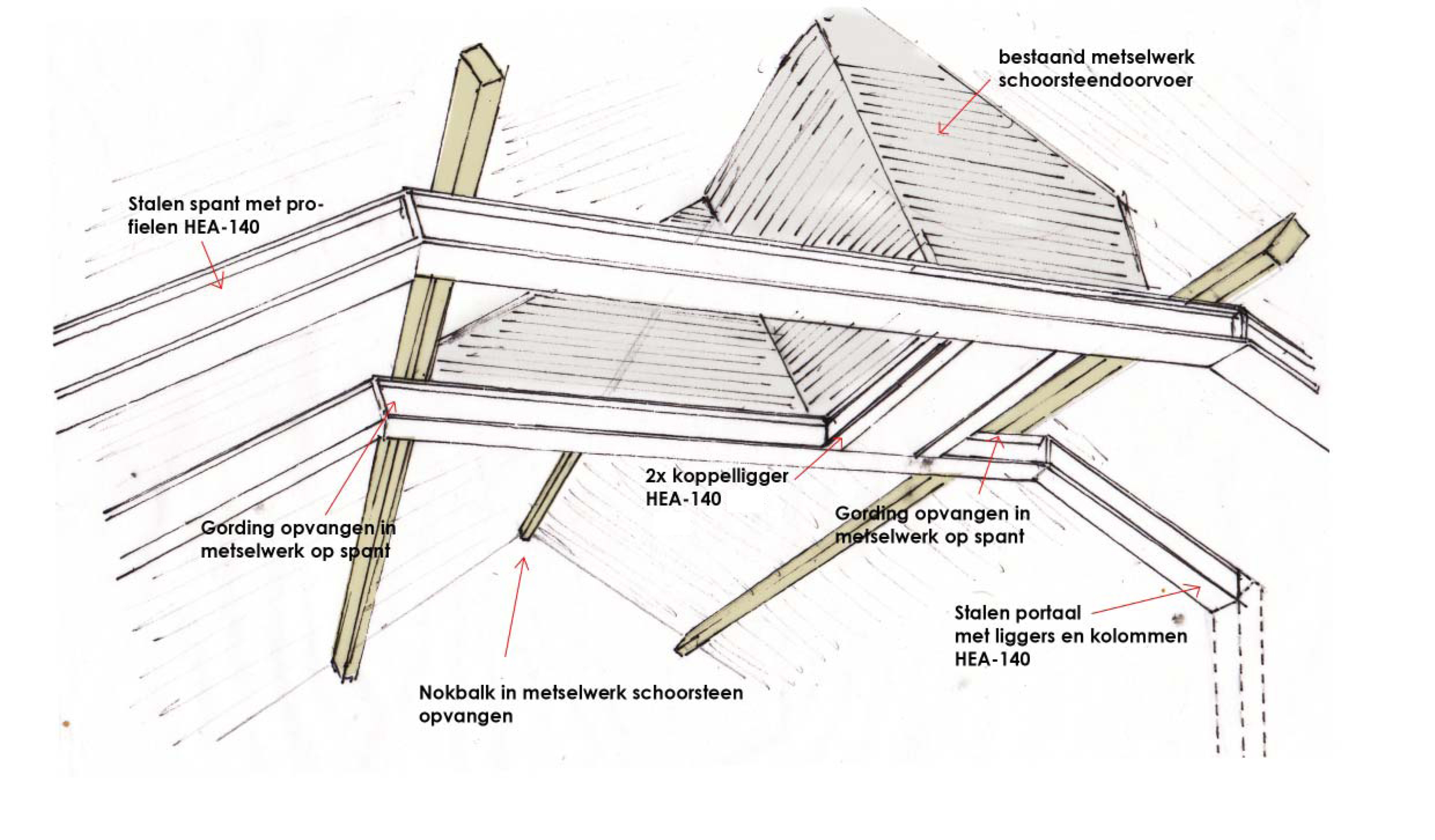 bestaand metselwerk schoorsteendoorvoer

Stalen spant met profielen HEA-140

2x koppelligger HEA-140

Gording opvangen in metselwerk op spant

Gording opvangen in metselwerk op spant

Stalen portaal met liggers en kolommen HEA-140

Nokbalk in metselwerk schoorsteen opvangen